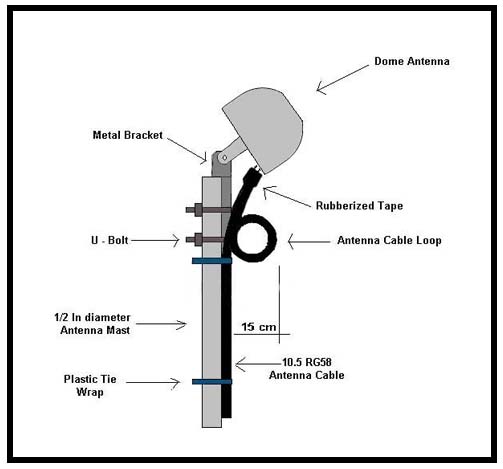 Dome Antenna

Metal Bracket

Rubberized Tape

U - Bolt

Antenna Cable Loop

1/2 In diameter
Antenna Mast

15 cm

10.5 RG58
Antenna Cable

Plastic Tie
Wrap